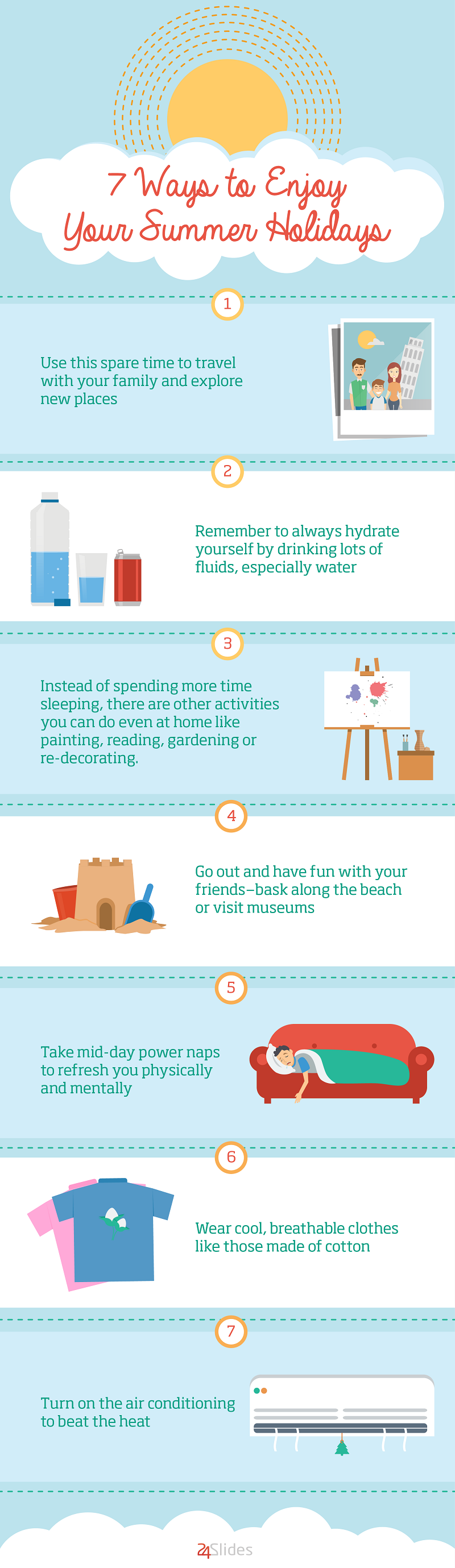 7 Ways to Enjoy Your Summer Holidays

1

Use this spare time to travel with your family and explore new places

2

Remember to always hydrate yourself by drinking lots of fluids, especially water

3

Instead of spending more time sleeping, there are other activities you can do even at home like painting, reading, gardening or re-decorating.

4

Go out and have fun with your friends–bask along the beach or visit museums

5

Take mid-day power naps to refresh you physically and mentally

6

Wear cool, breathable clothes like those made of cotton

7

Turn on the air conditioning to beat the heat

24Slides