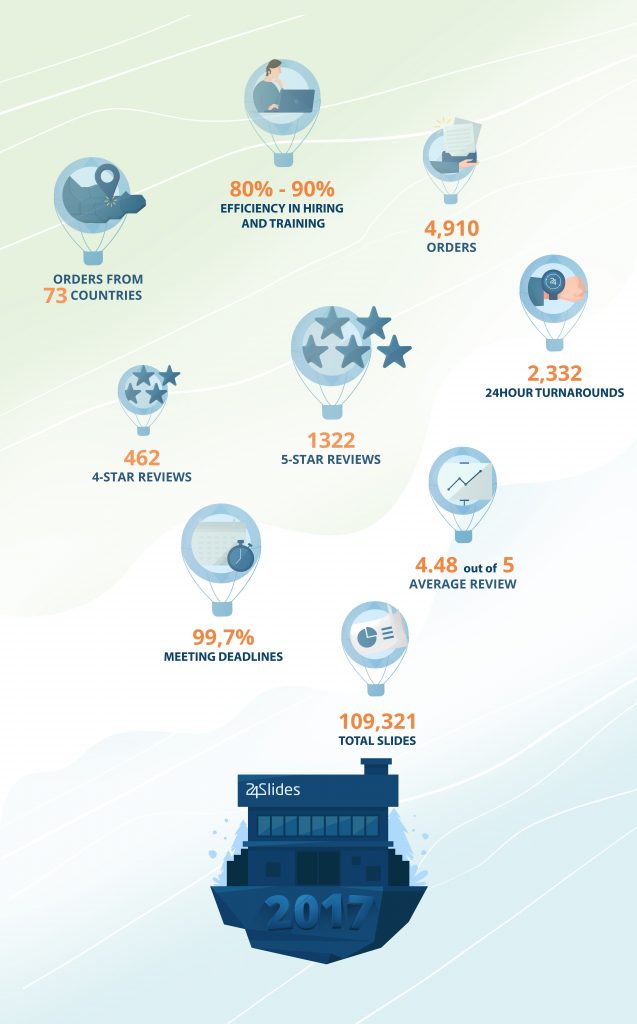 80% - 90%
EFFICIENCY IN HIRING AND TRAINING

4,910
ORDERS

ORDERS FROM
73 COUNTRIES

2,332
24HOUR TURNAROUNDS

462
4-STAR REVIEWS

1322
5-STAR REVIEWS

4.48 out of 5
AVERAGE REVIEW

99,7%
MEETING DEADLINES

109,321
TOTAL SLIDES

24Slides

2017